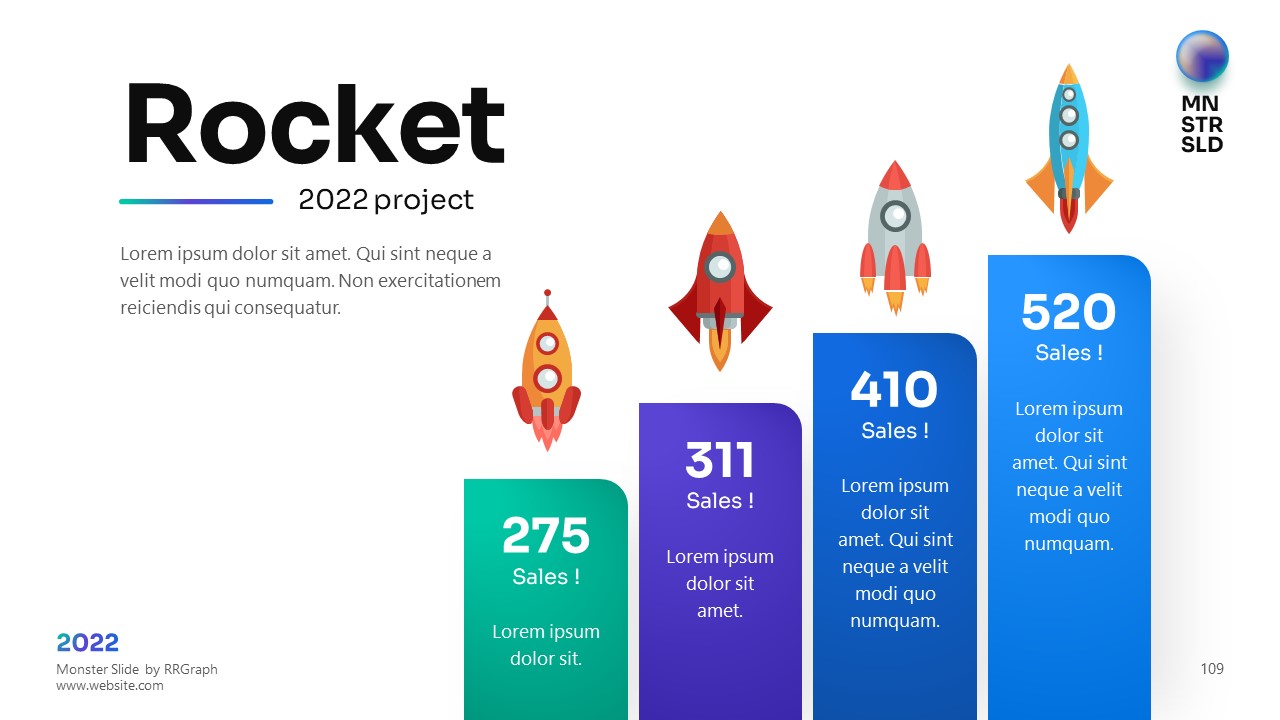 Rocket

2022 project

Lorem ipsum dolor sit amet. Qui sint neque a velit modi quo numquam. Non exercitationem reiciendis qui consequatur.

MN
STR
SLD

275
Sales !
Lorem ipsum dolor sit.

311
Sales !
Lorem ipsum dolor sit amet.

410
Sales !
Lorem ipsum dolor sit amet. Qui sint neque a velit modi quo numquam.

520
Sales !
Lorem ipsum dolor sit amet. Qui sint neque a velit modi quo numquam.

2022
Monster Slide by RRGraph
www.website.com

109